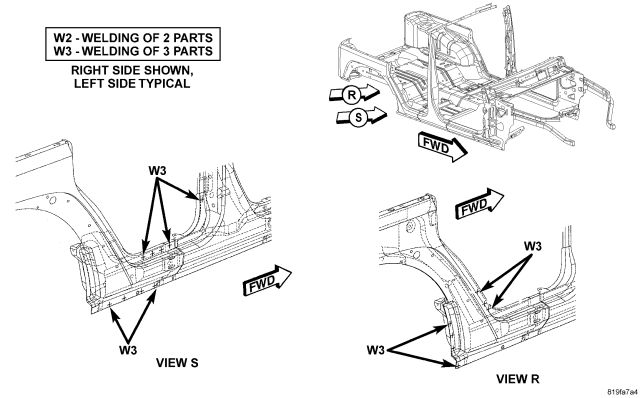 W2 - WELDING OF 2 PARTS
W3 - WELDING OF 3 PARTS

RIGHT SIDE SHOWN,
LEFT SIDE TYPICAL

R
S
FWD

W3
FWD
W3
VIEW S

FWD
W3
W3
VIEW R

819fa7a4