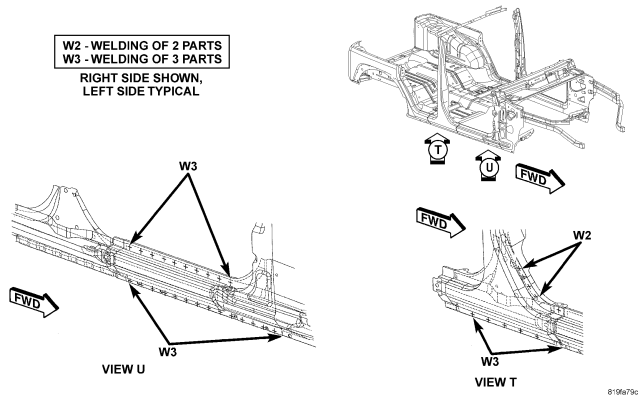 W2 - WELDING OF 2 PARTS
W3 - WELDING OF 3 PARTS

RIGHT SIDE SHOWN, LEFT SIDE TYPICAL

T

U

FWD

W3

FWD

W3

VIEW U

FWD

W2

W3

VIEW T

819fa79c