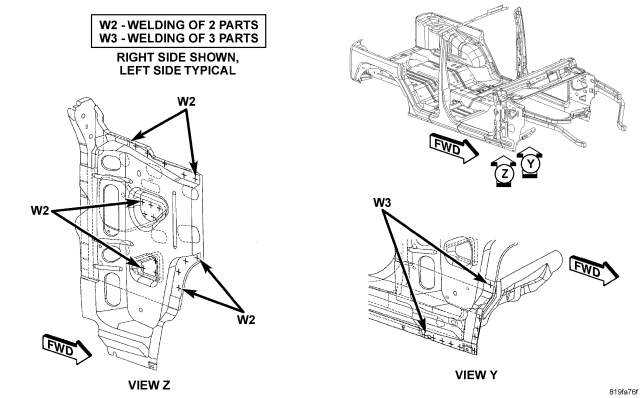 W2 - WELDING OF 2 PARTS
W3 - WELDING OF 3 PARTS

RIGHT SIDE SHOWN, LEFT SIDE TYPICAL

W2

W2

W2

FWD

VIEW Z

FWD

Z

Y

W3

FWD

VIEW Y

819fa76f