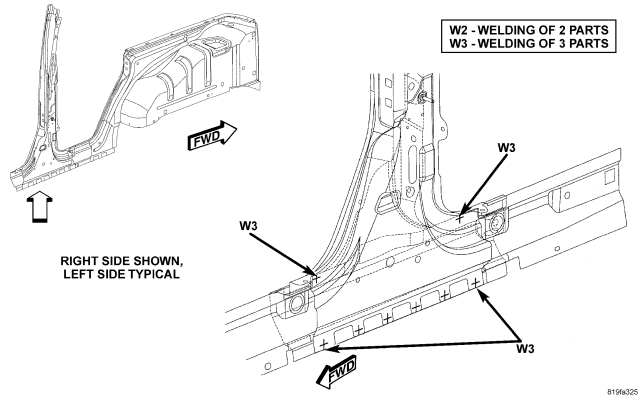 W2 - WELDING OF 2 PARTS
W3 - WELDING OF 3 PARTS

FWD

W3

W3

RIGHT SIDE SHOWN, LEFT SIDE TYPICAL

W3

FWD

819fa325