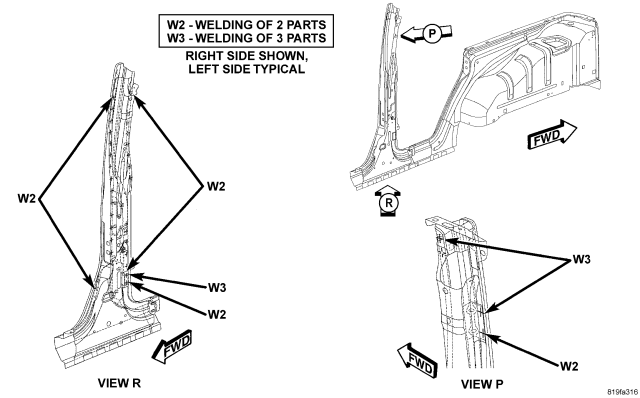 W2 - WELDING OF 2 PARTS
W3 - WELDING OF 3 PARTS

RIGHT SIDE SHOWN, LEFT SIDE TYPICAL

P

FWD

R

W2

W2

W3

W2

FWD

VIEW R

W3

W2

FWD

VIEW P

819fa316