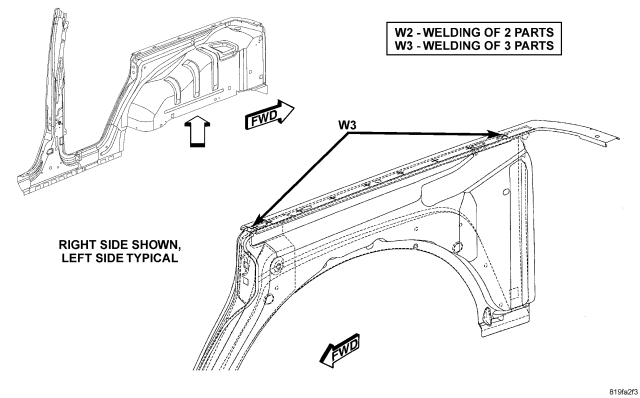 W2 - WELDING OF 2 PARTS
W3 - WELDING OF 3 PARTS

FWD

W3

RIGHT SIDE SHOWN,
LEFT SIDE TYPICAL

FWD

819fa2f3