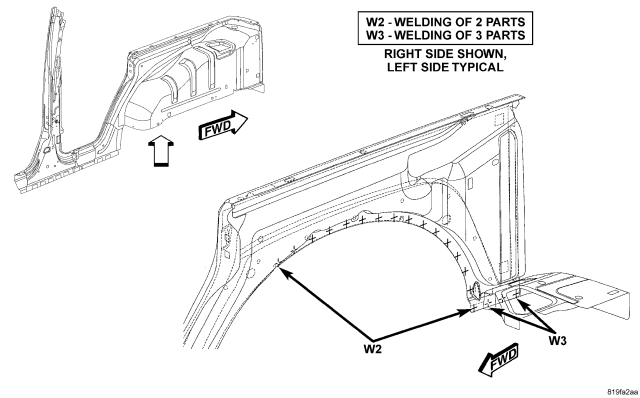 W2 - WELDING OF 2 PARTS
W3 - WELDING OF 3 PARTS

RIGHT SIDE SHOWN, LEFT SIDE TYPICAL

FWD

W2

W3

FWD

819fa2aa