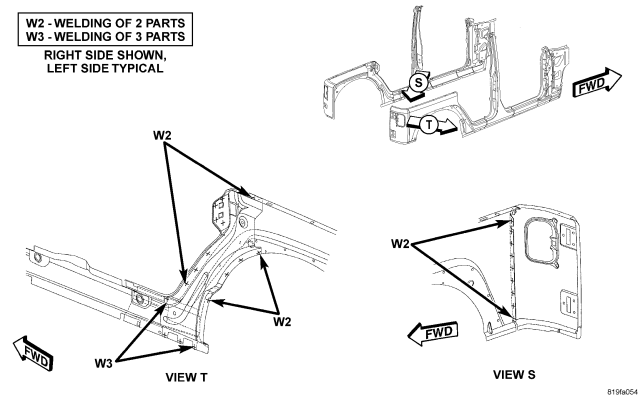 W2 - WELDING OF 2 PARTS
W3 - WELDING OF 3 PARTS
RIGHT SIDE SHOWN, LEFT SIDE TYPICAL

S
T
FWD

W2
W2
W3
FWD
VIEW T

W2
FWD
VIEW S

819fa054