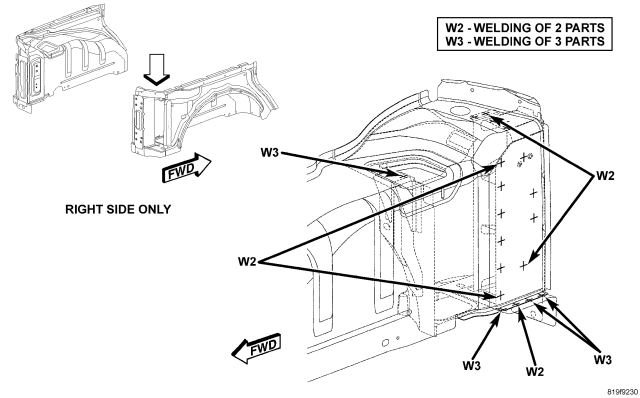 W2 - WELDING OF 2 PARTS
W3 - WELDING OF 3 PARTS

FWD

RIGHT SIDE ONLY

W3

W2

W2

FWD

W3

W2

W3

819f9230