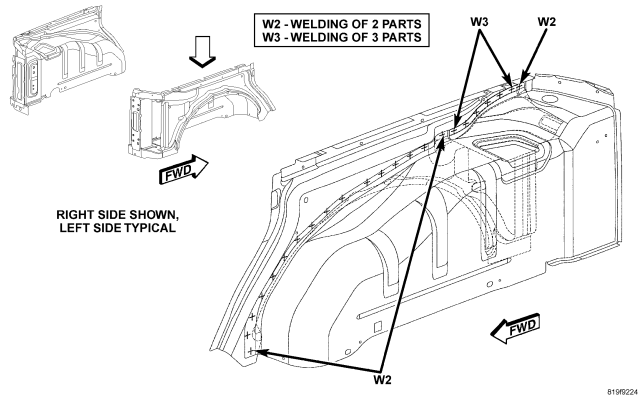 W2 - WELDING OF 2 PARTS
W3 - WELDING OF 3 PARTS

W3

W2

FWD

RIGHT SIDE SHOWN, LEFT SIDE TYPICAL

FWD

W2

819f9224