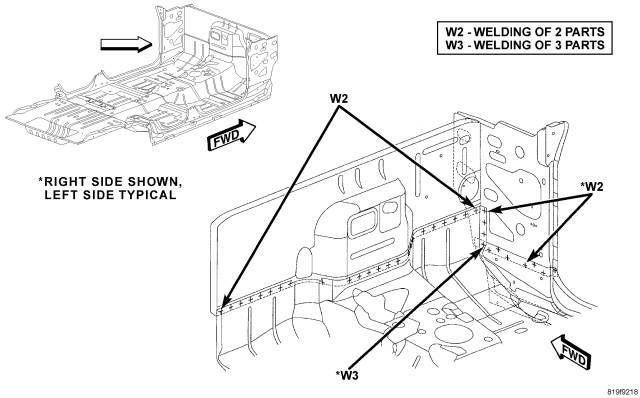 W2 - WELDING OF 2 PARTS
W3 - WELDING OF 3 PARTS

FWD

*RIGHT SIDE SHOWN, LEFT SIDE TYPICAL

W2

*W2

*W3

FWD

819f9218