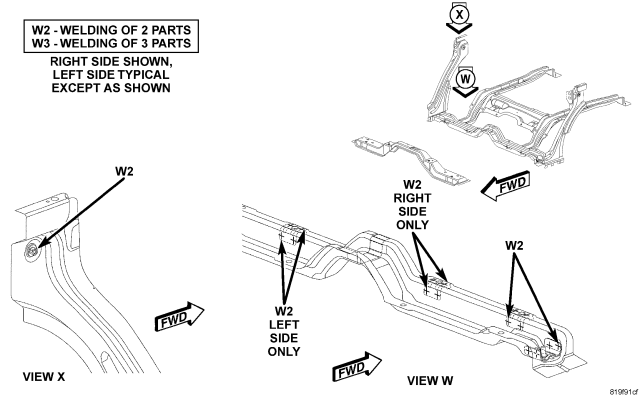 W2 - WELDING OF 2 PARTS
W3 - WELDING OF 3 PARTS

RIGHT SIDE SHOWN, LEFT SIDE TYPICAL EXCEPT AS SHOWN

X

W

FWD

W2

W2 RIGHT SIDE ONLY

W2

FWD

W2 LEFT SIDE ONLY

FWD

VIEW X

VIEW W

819f91cf