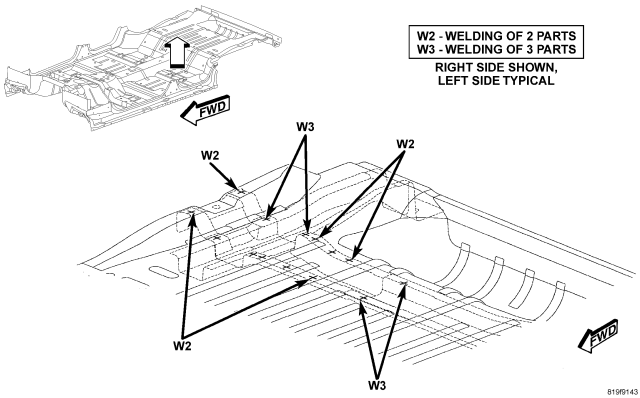 W2 - WELDING OF 2 PARTS
W3 - WELDING OF 3 PARTS
RIGHT SIDE SHOWN,
LEFT SIDE TYPICAL

FWD

W3
W2
W2

W2

W3

FWD

819f9143