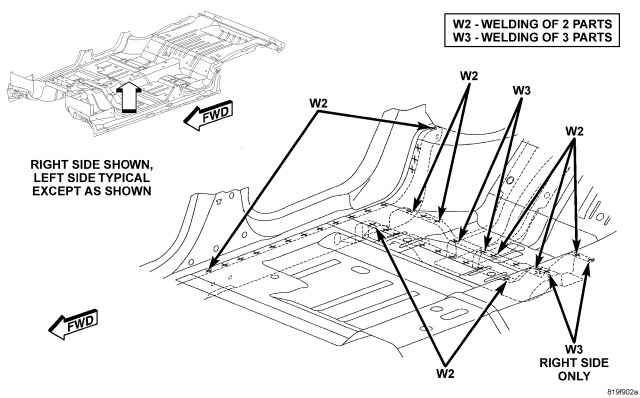 W2 - WELDING OF 2 PARTS
W3 - WELDING OF 3 PARTS

FWD

RIGHT SIDE SHOWN, LEFT SIDE TYPICAL EXCEPT AS SHOWN

W2

W2

W3

W2

FWD

W2

W3
RIGHT SIDE ONLY

819f902a