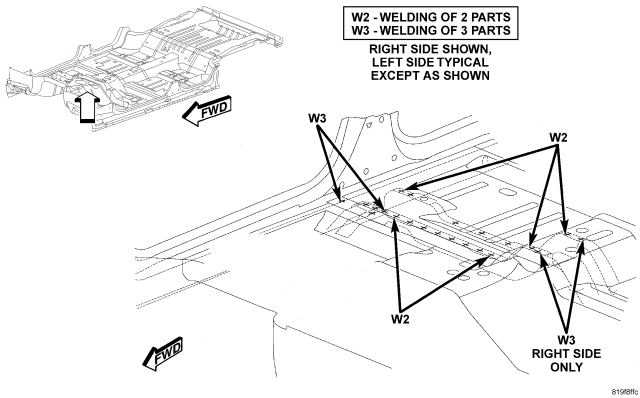 W2 - WELDING OF 2 PARTS
W3 - WELDING OF 3 PARTS

RIGHT SIDE SHOWN, LEFT SIDE TYPICAL EXCEPT AS SHOWN

FWD

W3

W2

W2

W3 RIGHT SIDE ONLY

FWD

819f8ffc