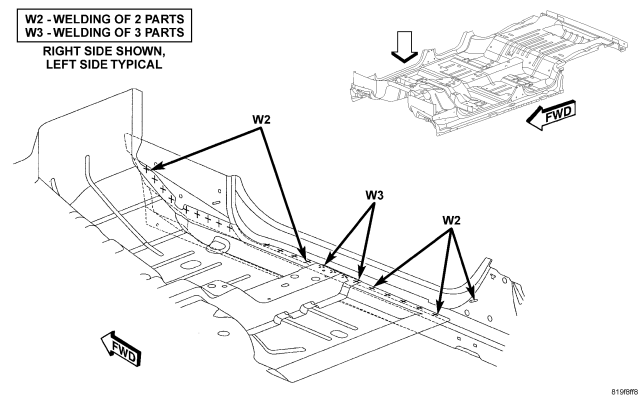 W2 - WELDING OF 2 PARTS
W3 - WELDING OF 3 PARTS

RIGHT SIDE SHOWN, LEFT SIDE TYPICAL

FWD

W2

W3

W2

FWD

819f8ff8