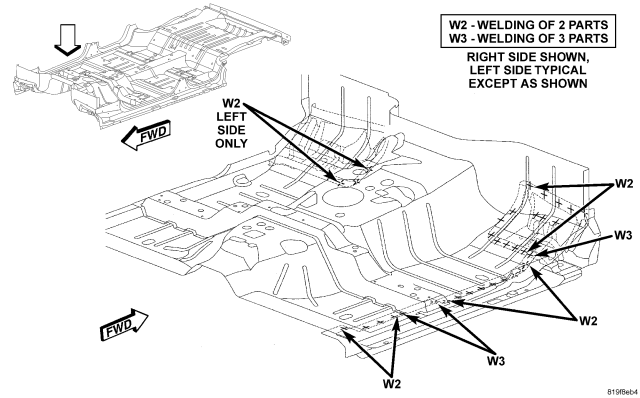 W2 - WELDING OF 2 PARTS
W3 - WELDING OF 3 PARTS

RIGHT SIDE SHOWN, LEFT SIDE TYPICAL EXCEPT AS SHOWN

FWD

W2 LEFT SIDE ONLY

W2

W3

W2

W3

W2

FWD

819f8eb4