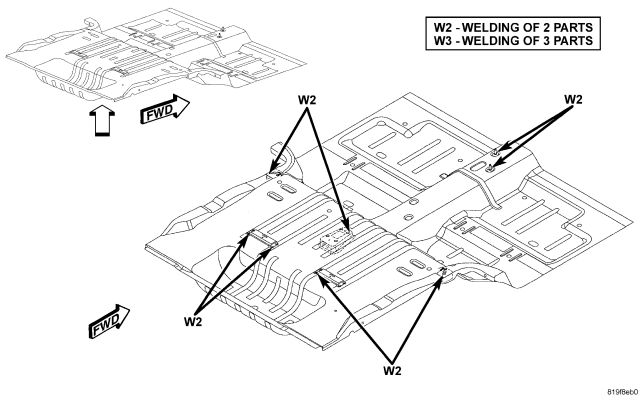 W2 - WELDING OF 2 PARTS
W3 - WELDING OF 3 PARTS

FWD

W2

W2

FWD

W2

W2

819f8eb0