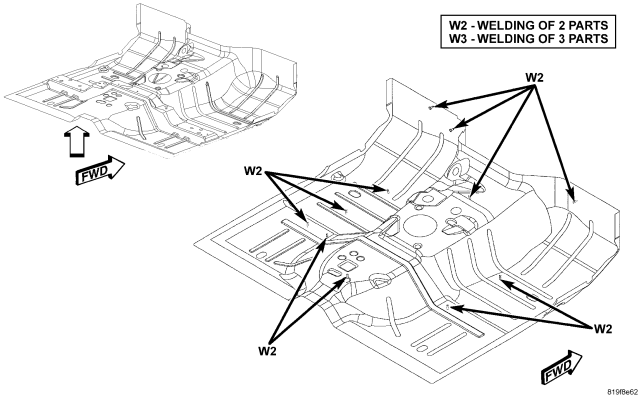 W2 - WELDING OF 2 PARTS
W3 - WELDING OF 3 PARTS

FWD

W2

W2

W2

W2

FWD

819f8e62