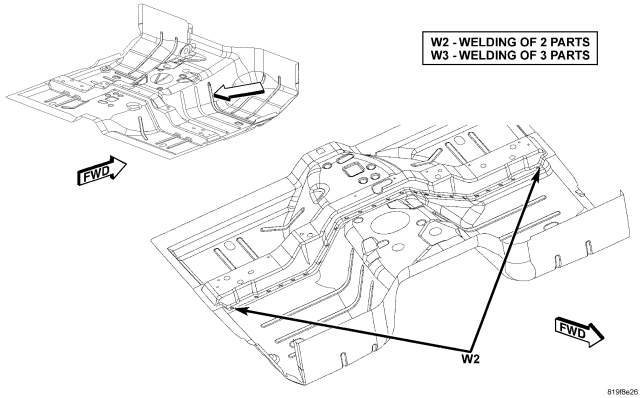 W2 - WELDING OF 2 PARTS
W3 - WELDING OF 3 PARTS

FWD

FWD

W2

819f8e26