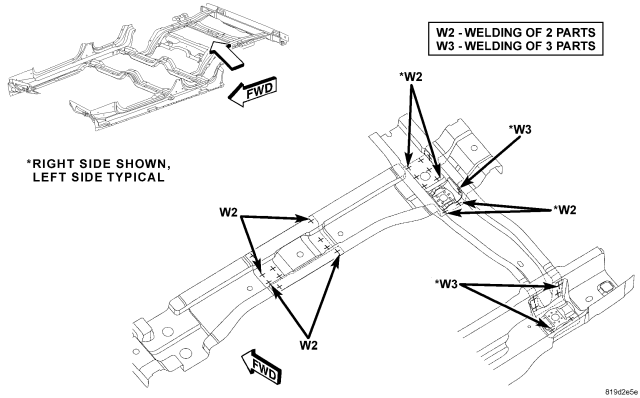 W2 - WELDING OF 2 PARTS
W3 - WELDING OF 3 PARTS

FWD

*RIGHT SIDE SHOWN, LEFT SIDE TYPICAL

*W2

*W3

*W2

W2

*W3

W2

FWD

819d2e5e