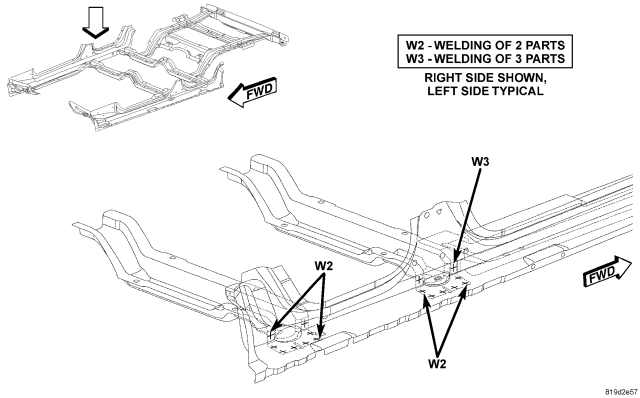 W2 - WELDING OF 2 PARTS
W3 - WELDING OF 3 PARTS

RIGHT SIDE SHOWN, LEFT SIDE TYPICAL

FWD

W3

W2

FWD

W2

819d2e57