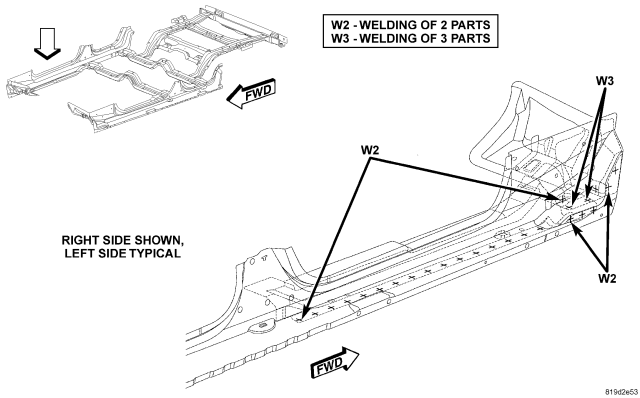 W2 - WELDING OF 2 PARTS
W3 - WELDING OF 3 PARTS

FWD

W3

W2

RIGHT SIDE SHOWN, LEFT SIDE TYPICAL

W2

FWD

819d2e53