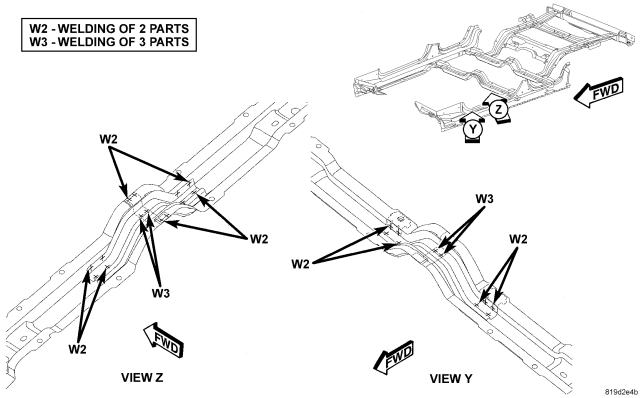 W2 - WELDING OF 2 PARTS
W3 - WELDING OF 3 PARTS

FWD
Z
Y

W2
W2
W3
W2
FWD
VIEW Z

W3
W2
W2
FWD
VIEW Y

819d2e4b