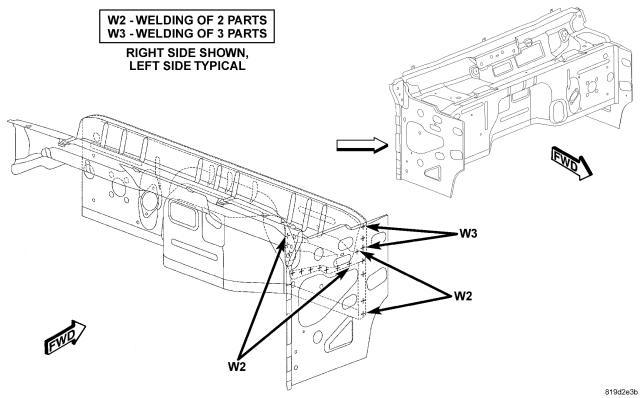 W2 - WELDING OF 2 PARTS
W3 - WELDING OF 3 PARTS

RIGHT SIDE SHOWN, LEFT SIDE TYPICAL

FWD

W3

W2

FWD

W2

819d2e3b