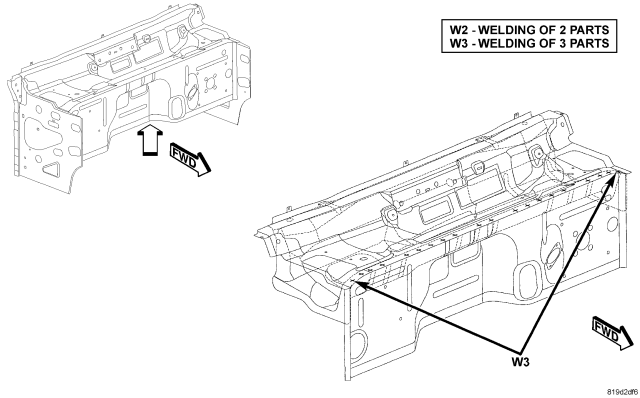 W2 - WELDING OF 2 PARTS
W3 - WELDING OF 3 PARTS

FWD

FWD

W3

819d2df6