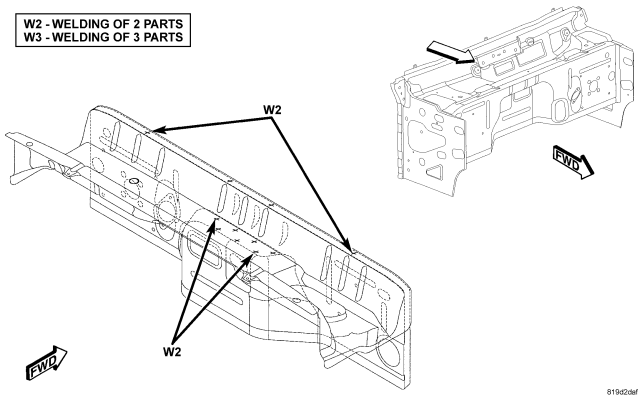 W2 - WELDING OF 2 PARTS
W3 - WELDING OF 3 PARTS

W2

FWD

W2

FWD

819d2def