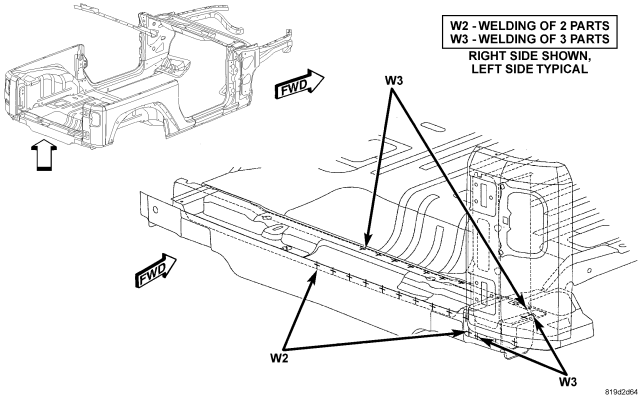 W2 - WELDING OF 2 PARTS
W3 - WELDING OF 3 PARTS
RIGHT SIDE SHOWN, LEFT SIDE TYPICAL

FWD

W3

FWD

W2

W3

819d2d64