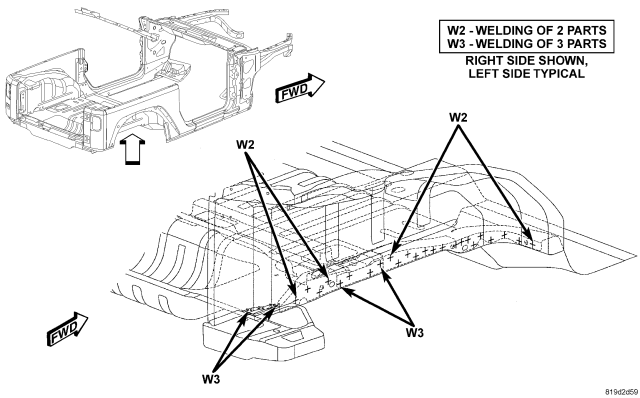 W2 - WELDING OF 2 PARTS
W3 - WELDING OF 3 PARTS
RIGHT SIDE SHOWN, LEFT SIDE TYPICAL

FWD

W2

W2

FWD

W3

W3

819d2d59