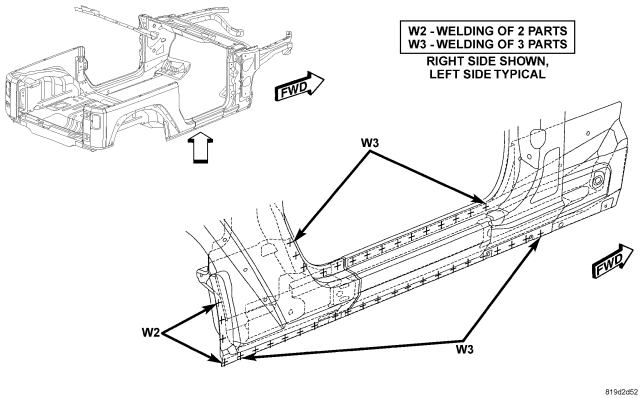 W2 - WELDING OF 2 PARTS
W3 - WELDING OF 3 PARTS

RIGHT SIDE SHOWN, LEFT SIDE TYPICAL

FWD

W3

FWD

W2

W3

819d2d52