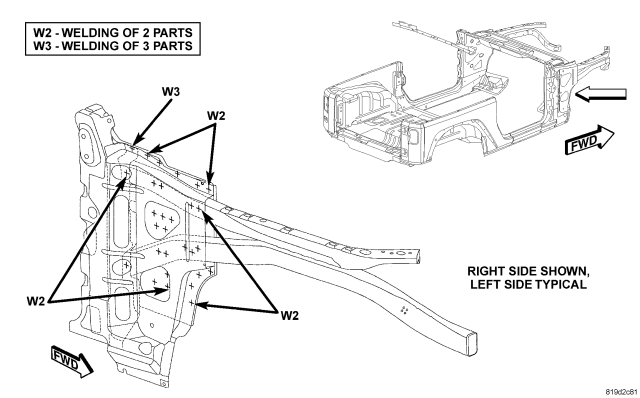 W2 - WELDING OF 2 PARTS
W3 - WELDING OF 3 PARTS

W3

W2

FWD

W2

W2

RIGHT SIDE SHOWN, LEFT SIDE TYPICAL

FWD

819d2c81