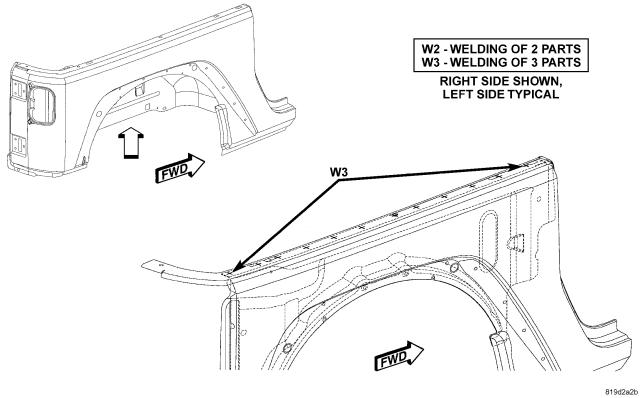 W2 - WELDING OF 2 PARTS
W3 - WELDING OF 3 PARTS

RIGHT SIDE SHOWN, LEFT SIDE TYPICAL

FWD

W3

FWD

819d2a2b