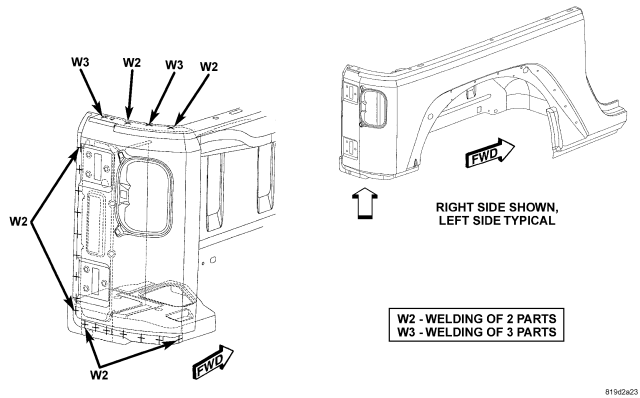 W3
W2
W3
W2

W2

W2

FWD

FWD

RIGHT SIDE SHOWN, LEFT SIDE TYPICAL

W2 - WELDING OF 2 PARTS
W3 - WELDING OF 3 PARTS

819d2a23