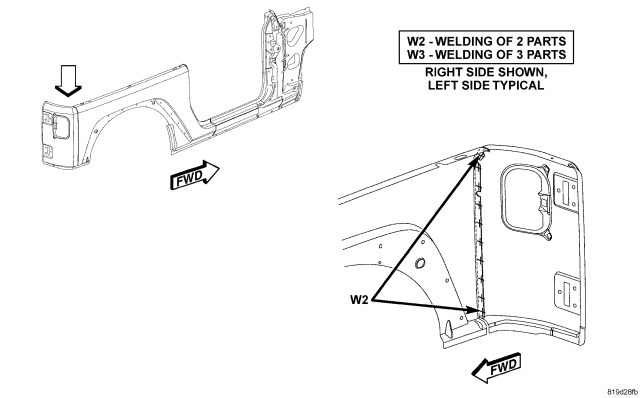 W2 - WELDING OF 2 PARTS
W3 - WELDING OF 3 PARTS
RIGHT SIDE SHOWN,
LEFT SIDE TYPICAL

FWD

W2

FWD

819d28fb