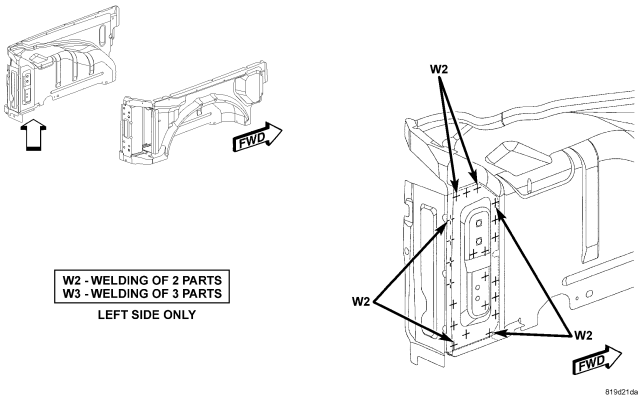 FWD

W2

W2 - WELDING OF 2 PARTS
W3 - WELDING OF 3 PARTS
LEFT SIDE ONLY

W2

W2

FWD

819d21da