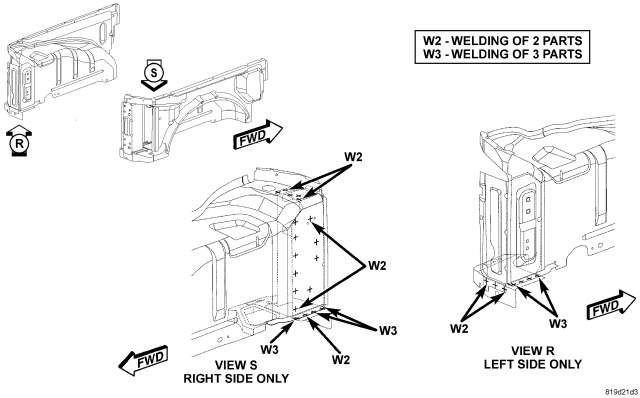 W2 - WELDING OF 2 PARTS
W3 - WELDING OF 3 PARTS

S

R

FWD

W2

W2

W3

W3

W2

FWD

VIEW S
RIGHT SIDE ONLY

W2

W3

FWD

VIEW R
LEFT SIDE ONLY

819d21d3