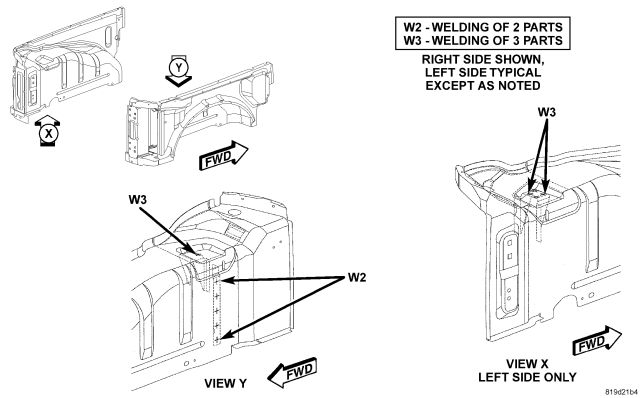 W2 - WELDING OF 2 PARTS
W3 - WELDING OF 3 PARTS

RIGHT SIDE SHOWN, LEFT SIDE TYPICAL EXCEPT AS NOTED

Y

X

FWD

W3

W3

W2

FWD

VIEW Y

FWD

VIEW X
LEFT SIDE ONLY

819d21b4