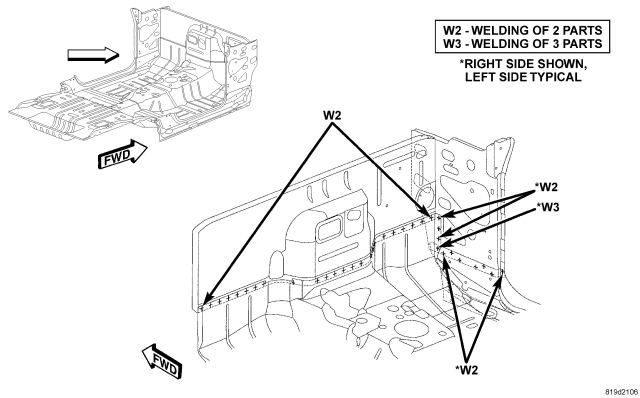 W2 - WELDING OF 2 PARTS
W3 - WELDING OF 3 PARTS

*RIGHT SIDE SHOWN, LEFT SIDE TYPICAL

FWD

W2

*W2

*W3

FWD

*W2

819d2106