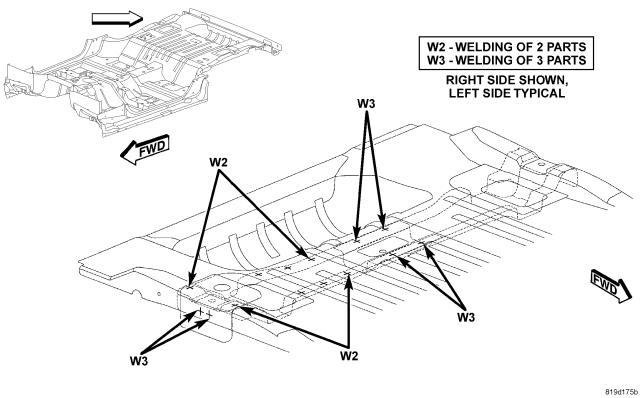 W2 - WELDING OF 2 PARTS
W3 - WELDING OF 3 PARTS

RIGHT SIDE SHOWN, LEFT SIDE TYPICAL

FWD

W3

W2

FWD

W3

W3

W2

819d175b