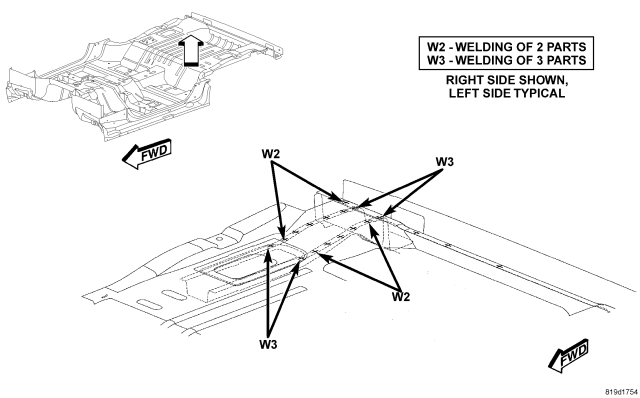 W2 - WELDING OF 2 PARTS
W3 - WELDING OF 3 PARTS

RIGHT SIDE SHOWN,
LEFT SIDE TYPICAL

FWD

W2

W3

W2

W3

FWD

819d1754