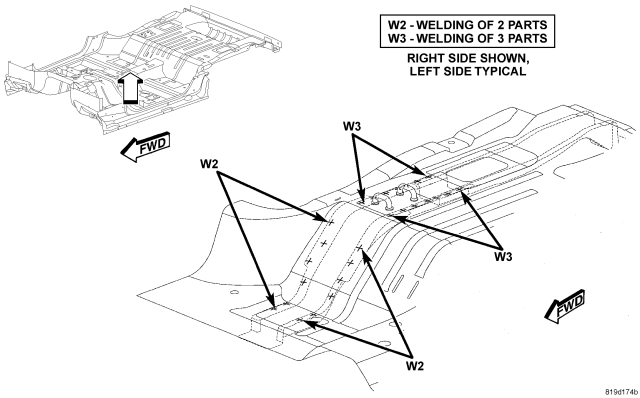 W2 - WELDING OF 2 PARTS
W3 - WELDING OF 3 PARTS

RIGHT SIDE SHOWN, LEFT SIDE TYPICAL

FWD

W3

W2

W3

FWD

W2

819d174b