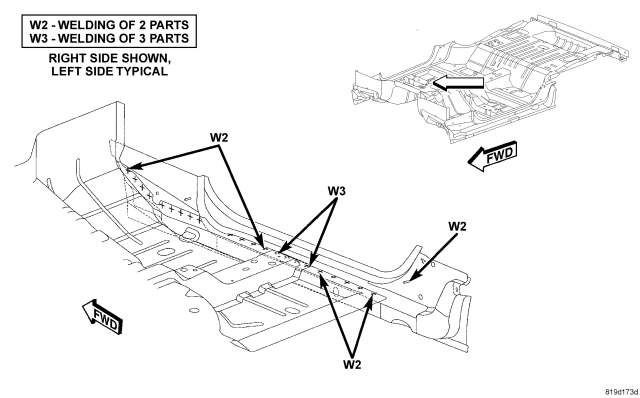 W2 - WELDING OF 2 PARTS
W3 - WELDING OF 3 PARTS

RIGHT SIDE SHOWN, LEFT SIDE TYPICAL

FWD

W2

W3

W2

FWD

W2

819d173d