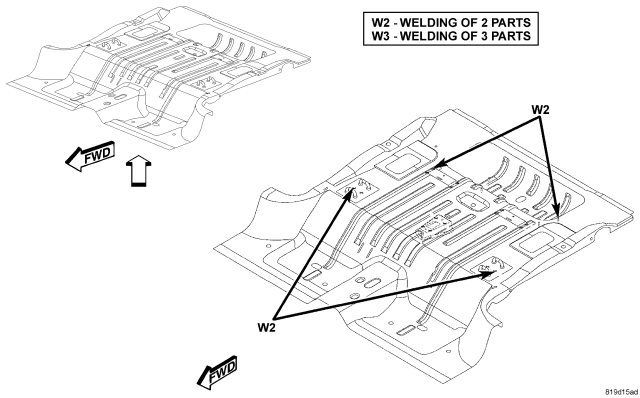 W2 - WELDING OF 2 PARTS
W3 - WELDING OF 3 PARTS

FWD

W2

W2

FWD

819d15ad