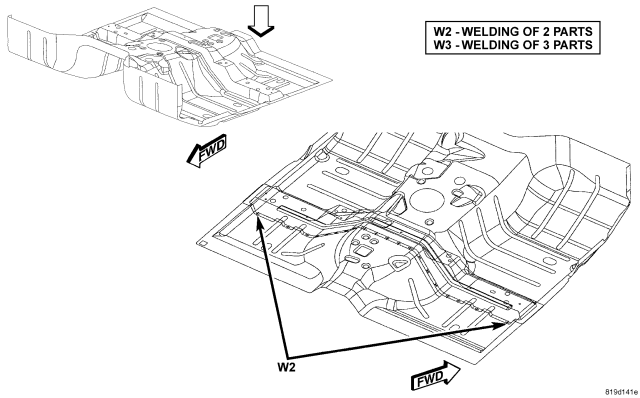 W2 - WELDING OF 2 PARTS
W3 - WELDING OF 3 PARTS

FWD

W2

FWD

819d141e