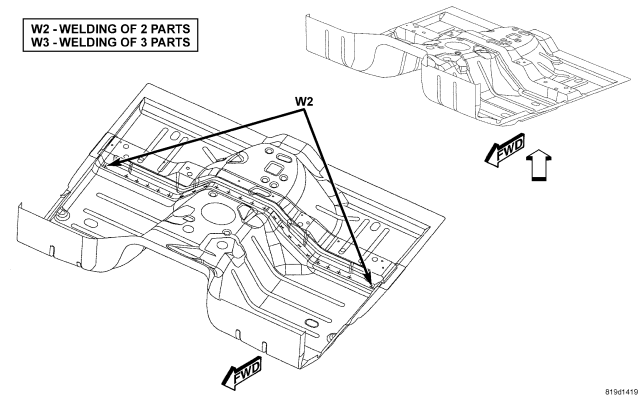 W2 - WELDING OF 2 PARTS
W3 - WELDING OF 3 PARTS

W2

FWD

FWD

819d1419