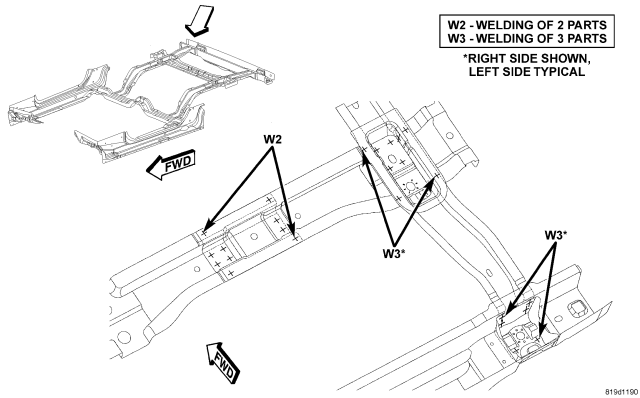 W2 - WELDING OF 2 PARTS
W3 - WELDING OF 3 PARTS

*RIGHT SIDE SHOWN, LEFT SIDE TYPICAL

FWD

W2

W3*

W3*

FWD

819d1190