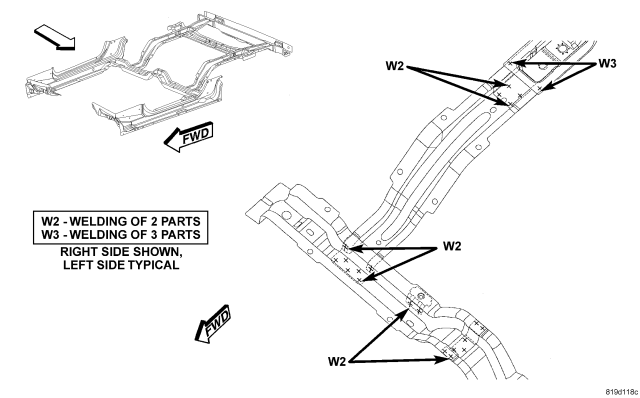 FWD

W2

W3

W2 - WELDING OF 2 PARTS
W3 - WELDING OF 3 PARTS
RIGHT SIDE SHOWN, LEFT SIDE TYPICAL

W2

FWD

W2

819d118c