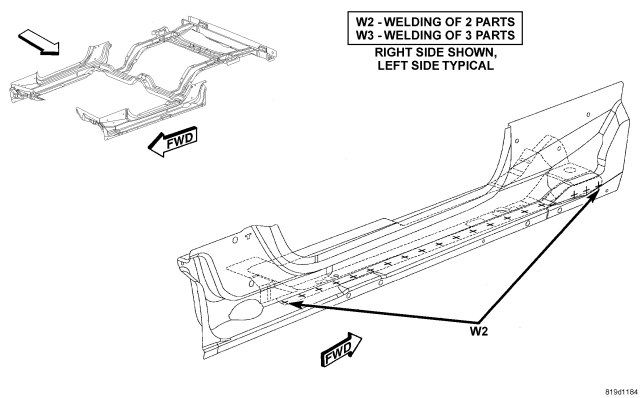 W2 - WELDING OF 2 PARTS
W3 - WELDING OF 3 PARTS
RIGHT SIDE SHOWN, LEFT SIDE TYPICAL

FWD

W2

FWD

819d1184