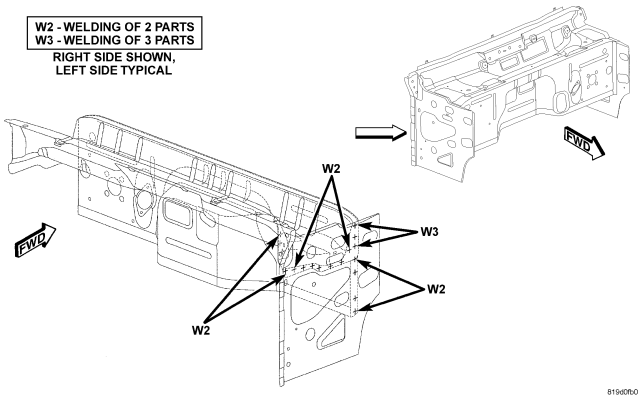 W2 - WELDING OF 2 PARTS
W3 - WELDING OF 3 PARTS

RIGHT SIDE SHOWN, LEFT SIDE TYPICAL

FWD

FWD

W2

W3

W2

W2

819d0fb0