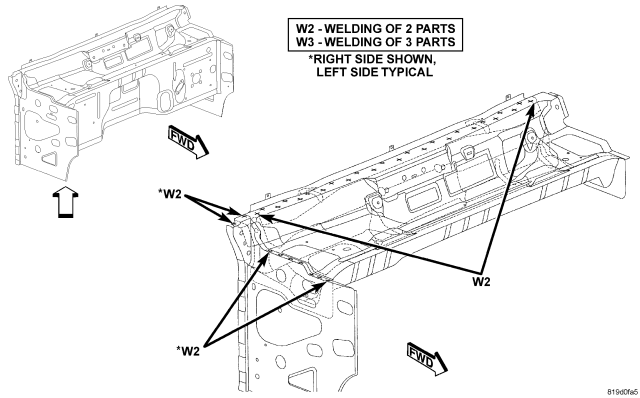 W2 - WELDING OF 2 PARTS
W3 - WELDING OF 3 PARTS

*RIGHT SIDE SHOWN, LEFT SIDE TYPICAL

FWD

*W2

W2

*W2

FWD

819d0fa5